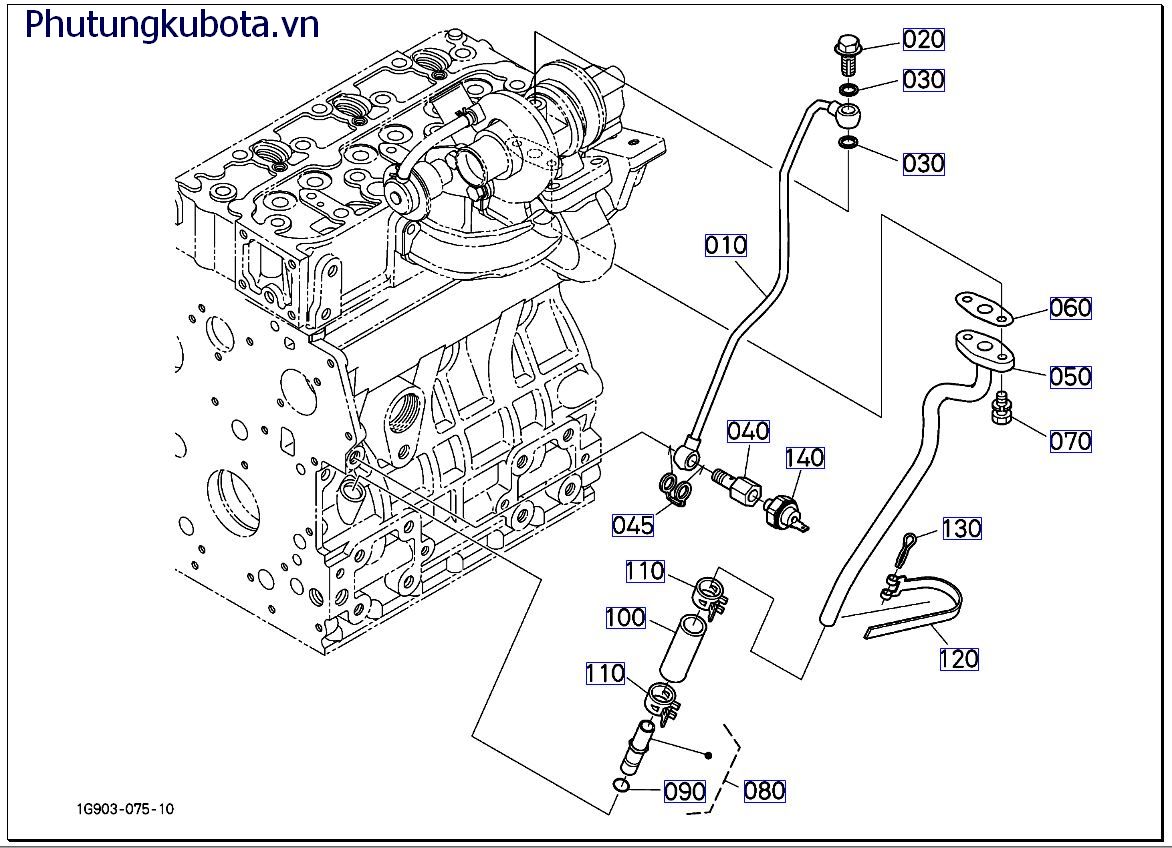 Phutungkubota.vn

020
030
030
010
060
050
070
040
140
045
130
110
100
120
110
090
080

1G903-075-10